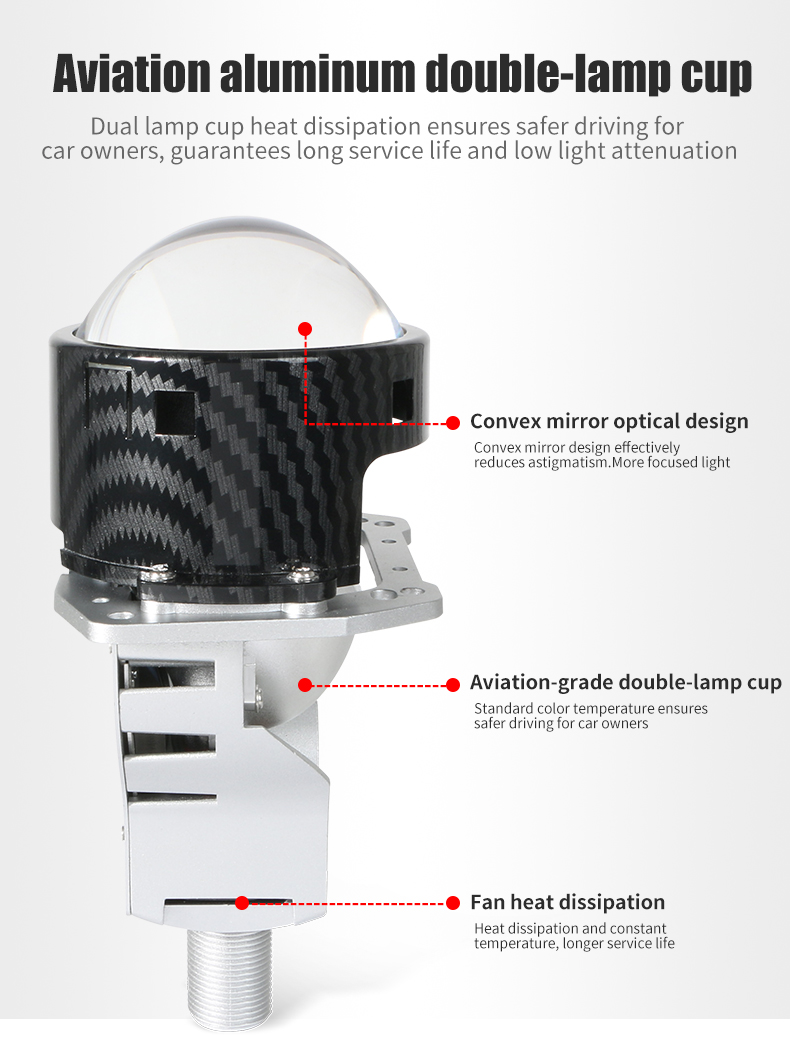 Aviation aluminum double-lamp cup

Dual lamp cup heat dissipation ensures safer driving for car owners, guarantees long service life and low light attenuation

Convex mirror optical design

Convex mirror design effectively reduces astigmatism.More focused light

Aviation-grade double-lamp cup

Standard color temperature ensures safer driving for car owners

Fan heat dissipation

Heat dissipation and constant temperature, longer service life