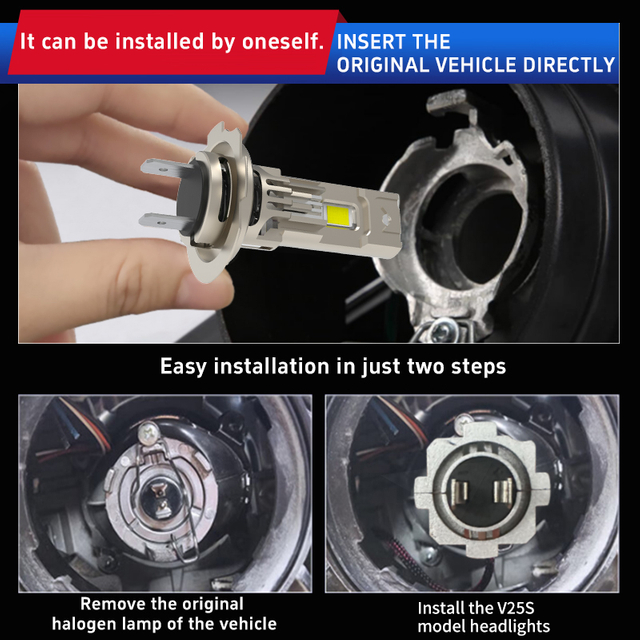 It can be installed by oneself.

INSERT THE ORIGINAL VEHICLE DIRECTLY

Easy installation in just two steps

Remove the original halogen lamp of the vehicle

Install the V25S model headlights