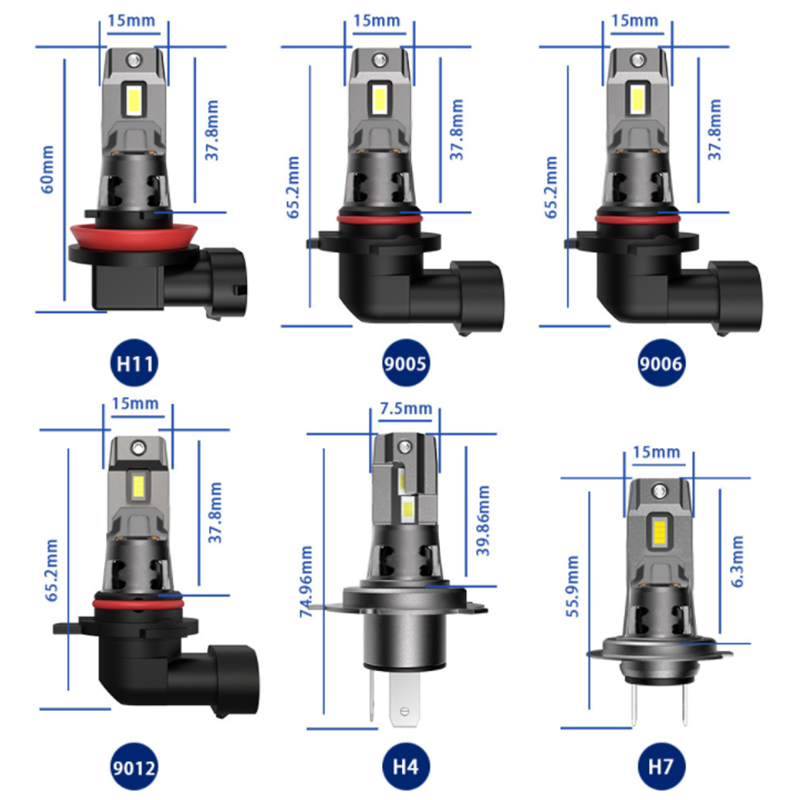 15mm
60mm
37.8mm
H11

15mm
65.2mm
37.8mm
9005

15mm
65.2mm
37.8mm
9006

15mm
65.2mm
37.8mm
9012

7.5mm
74.96mm
39.86mm
H4

15mm
55.9mm
6.3mm
H7